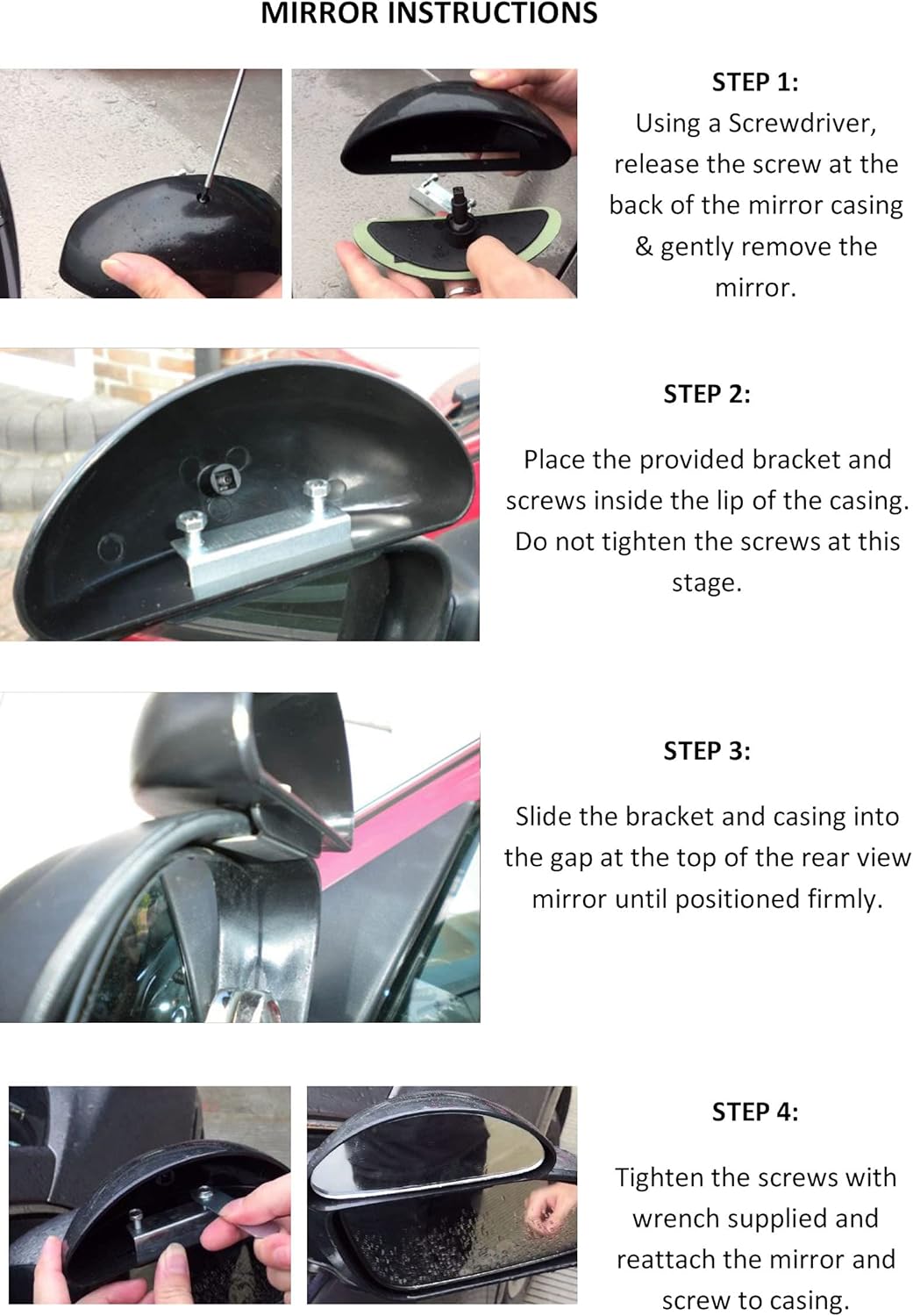 MIRROR INSTRUCTIONS

STEP 1:
Using a Screwdriver, release the screw at the back of the mirror casing & gently remove the mirror.

STEP 2:

Place the provided bracket and screws inside the lip of the casing. Do not tighten the screws at this stage.

STEP 3:

Slide the bracket and casing into the gap at the top of the rear view mirror until positioned firmly.

STEP 4:

Tighten the screws with wrench supplied and reattach the mirror and screw to casing.