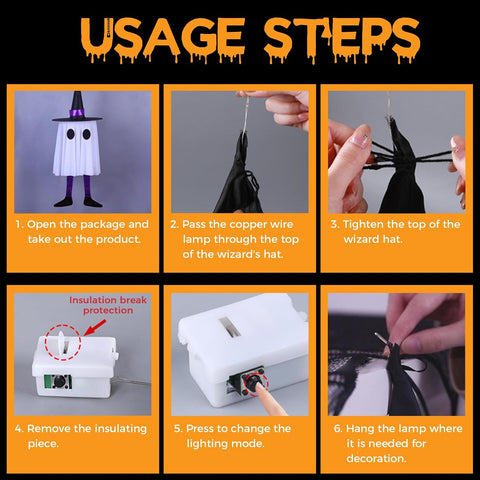 USAGE STEPS

1. Open the package and take out the product.

2. Pass the copper wire lamp through the top of the wizard's hat.

3. Tighten the top of the wizard hat.

Insulation break protection

4. Remove the insulating piece.

5. Press to change the lighting mode.

6. Hang the lamp where it is needed for decoration.