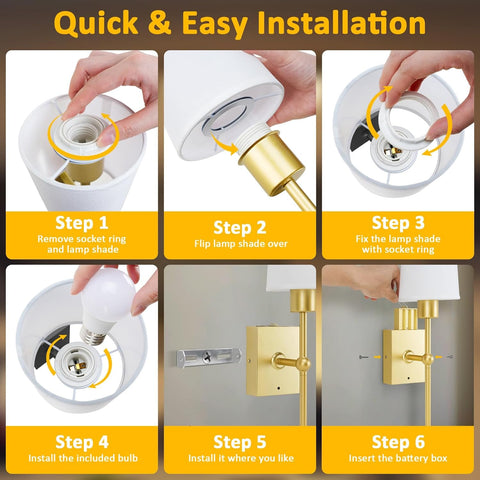 Quick & Easy Installation

Step 1
Remove socket ring and lamp shade

Step 2
Flip lamp shade over

Step 3
Fix the lamp shade with socket ring

Step 4
Install the included bulb

Step 5
Install it where you like

Step 6
Insert the battery box