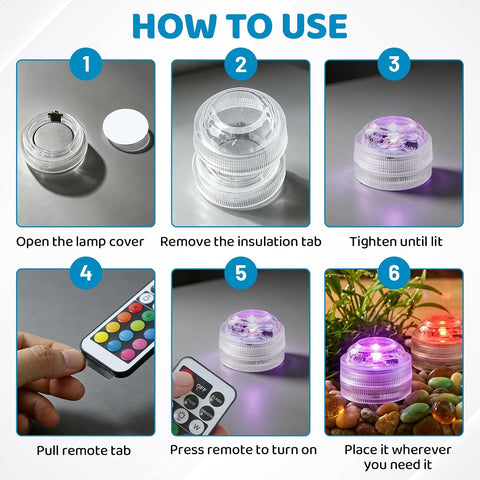 HOW TO USE

1

Open the lamp cover

2

Remove the insulation tab

3

Tighten until lit

4

Pull remote tab

5

OFF

FLASH

W

Press remote to turn on

6

Place it wherever you need it