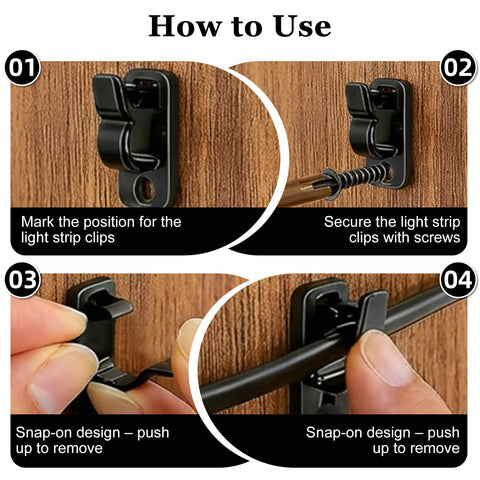 How to Use

01

Mark the position for the light strip clips

02

Secure the light strip clips with screws

03

Snap-on design – push up to remove

04

Snap-on design – push up to remove