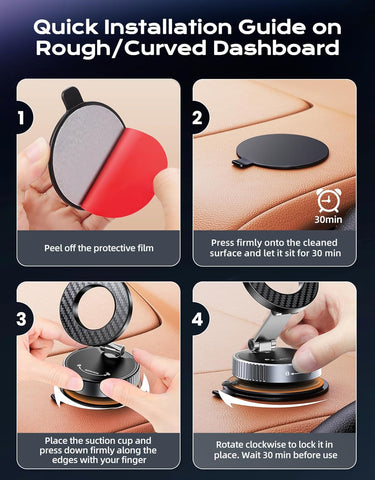 Quick Installation Guide on Rough/Curved Dashboard

1

Peel off the protective film

2

30min

Press firmly onto the cleaned surface and let it sit for 30 min

3

Place the suction cup and press down firmly along the edges with your finger

4

Rotate clockwise to lock it in place. Wait 30 min before use