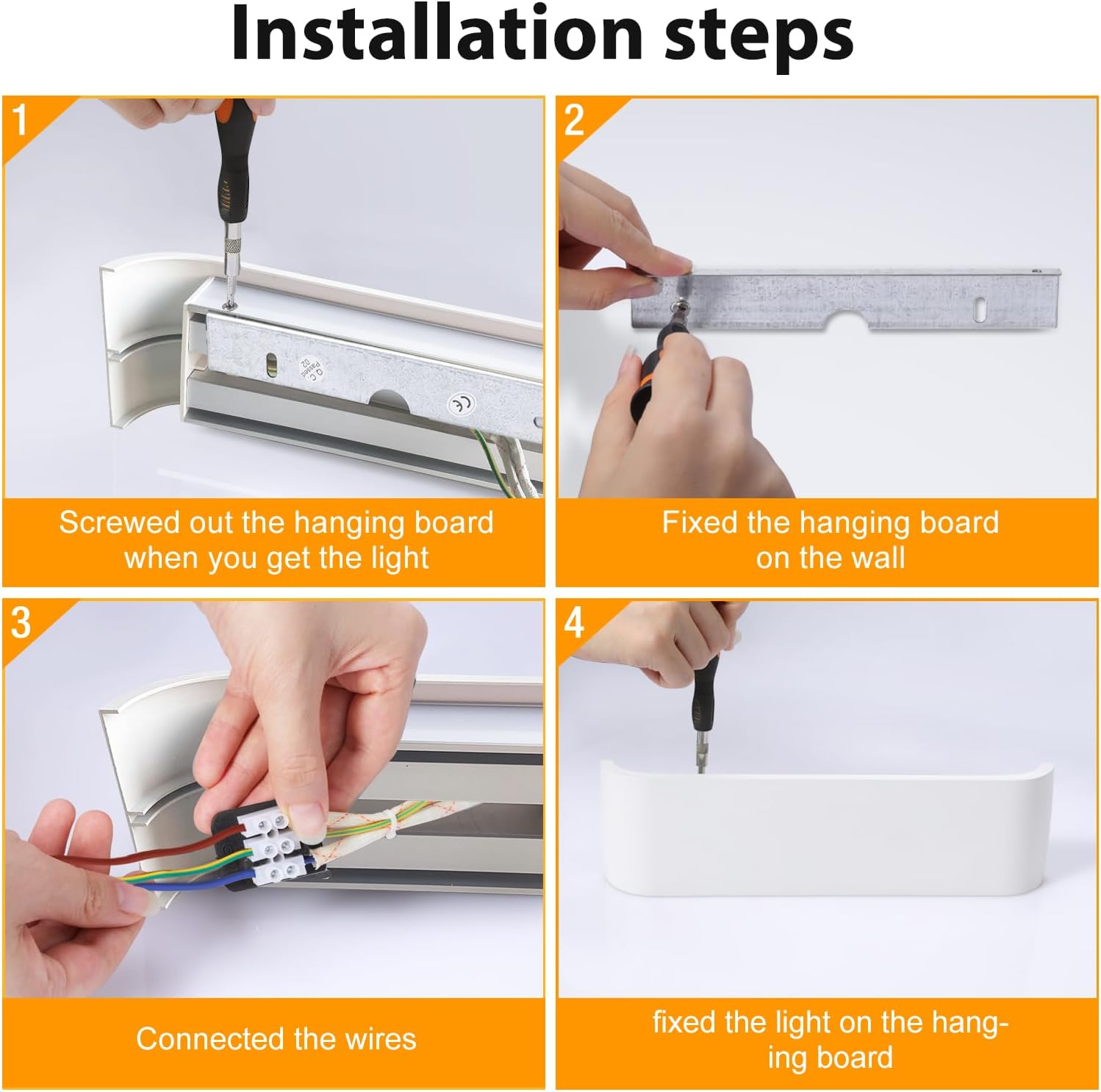 Installation steps

1

Q C
Passed
02

CE

Screwed out the hanging board when you get the light

2

Fixed the hanging board on the wall

3

Connected the wires

4

fixed the light on the hanging board