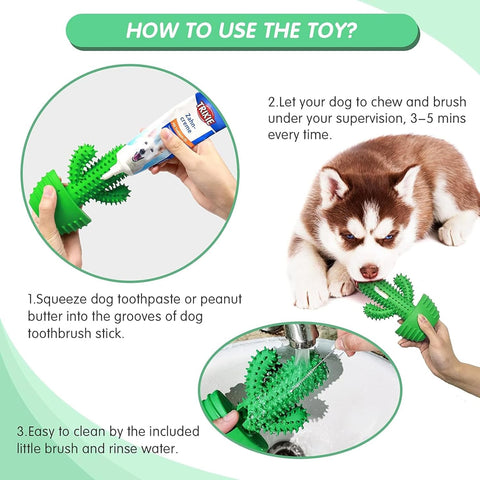 HOW TO USE THE TOY?

TRIXIE
Zahn-creme

2.Let your dog to chew and brush under your supervision, 3–5 mins every time.

1.Squeeze dog toothpaste or peanut butter into the grooves of dog toothbrush stick.

3.Easy to clean by the included little brush and rinse water.