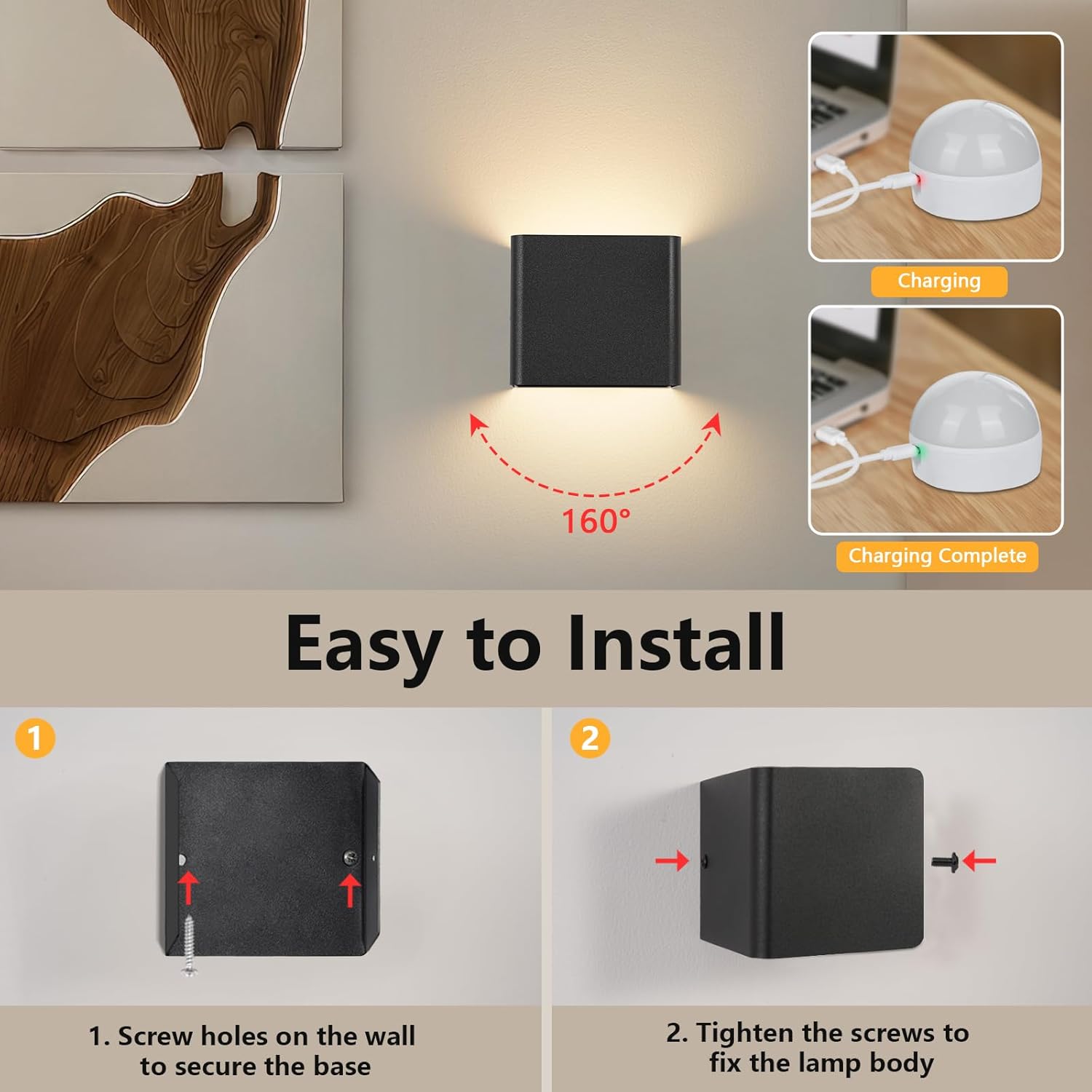 160°

Charging

Charging Complete

Easy to Install

1

1. Screw holes on the wall to secure the base

2

2. Tighten the screws to fix the lamp body