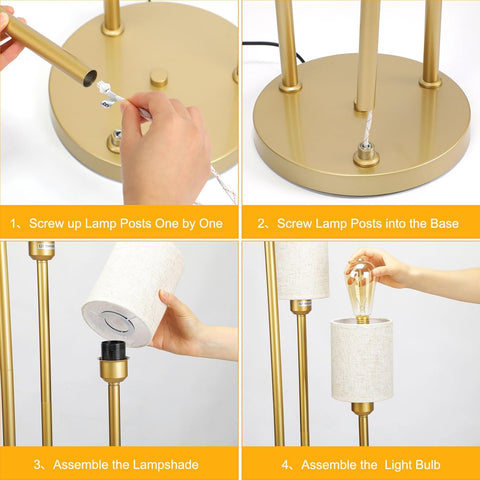 1、Screw up Lamp Posts One by One

2、Screw Lamp Posts into the Base

3、Assemble the Lampshade

4、Assemble the  Light Bulb