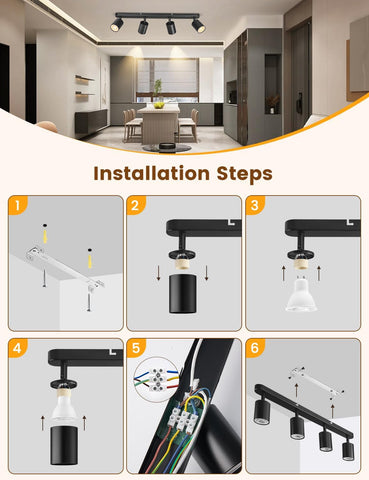 Installation Steps

1

2

3

4

5

6