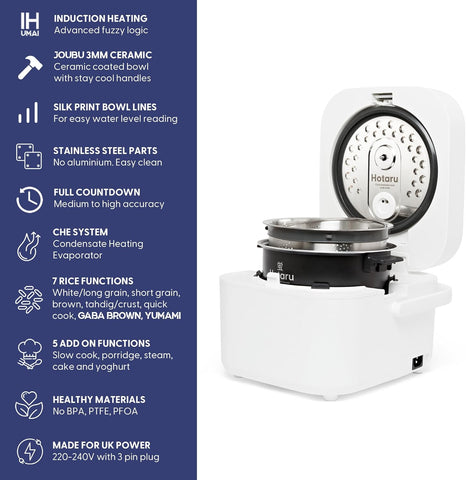 IH
UMAI

INDUCTION HEATING
Advanced fuzzy logic

JOUBU 3MM CERAMIC
Ceramic coated bowl with stay cool handles

SILK PRINT BOWL LINES
For easy water level reading

STAINLESS STEEL PARTS
No aluminium. Easy clean

FULL COUNTDOWN
Medium to high accuracy

CHE SYSTEM
Condensate Heating Evaporator

7 RICE FUNCTIONS
White/long grain, short grain, brown, tahdig/crust, quick cook, GABA BROWN, YUMAMI

5 ADD ON FUNCTIONS
Slow cook, porridge, steam, cake and yoghurt

HEALTHY MATERIALS
No BPA, PTFE, PFOA

MADE FOR UK POWER
220-240V with 3 pin plug

Hotaru

Hotaru