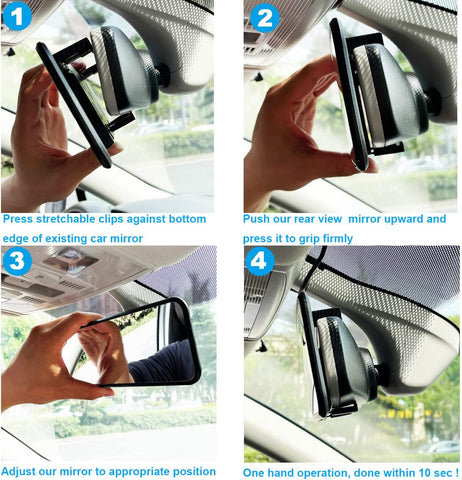 1

Press stretchable clips against bottom edge of existing car mirror

2

Push our rear view mirror upward and press it to grip firmly

3

Adjust our mirror to appropriate position

4

One hand operation, done within 10 sec !