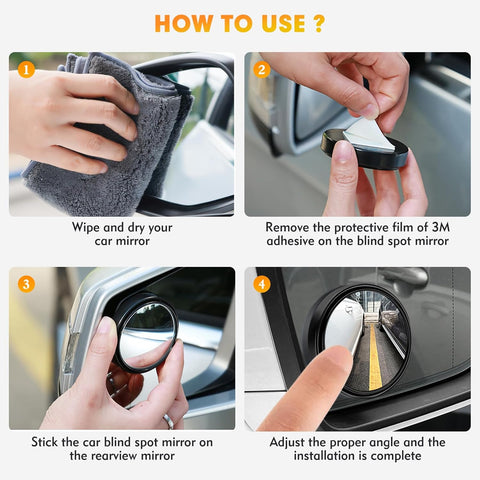 HOW TO USE ?

1

Wipe and dry your car mirror

2

Remove the protective film of 3M adhesive on the blind spot mirror

3

Stick the car blind spot mirror on the rearview mirror

4

Adjust the proper angle and the installation is complete