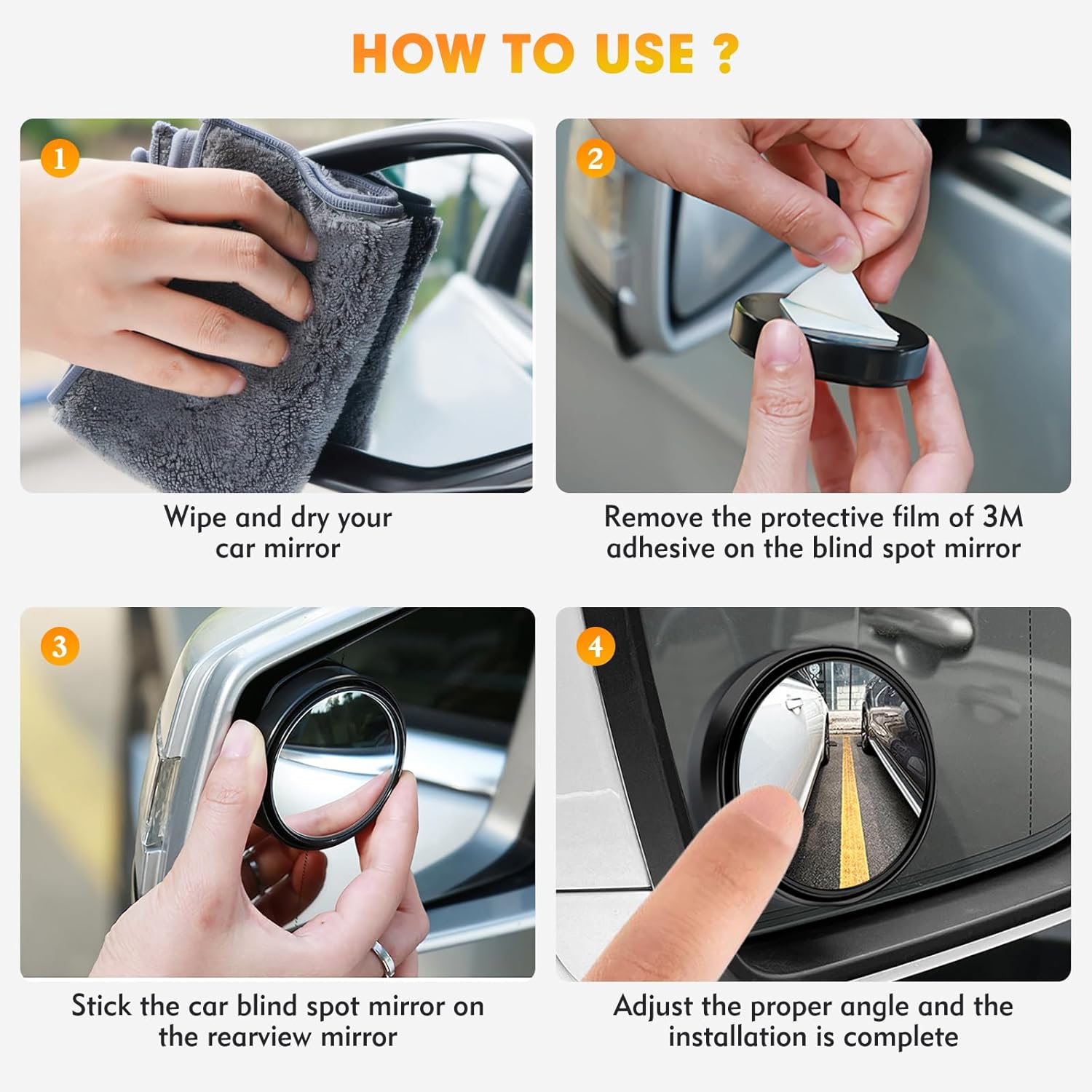 HOW TO USE ?

1

Wipe and dry your car mirror

2

Remove the protective film of 3M adhesive on the blind spot mirror

3

Stick the car blind spot mirror on the rearview mirror

4

Adjust the proper angle and the installation is complete