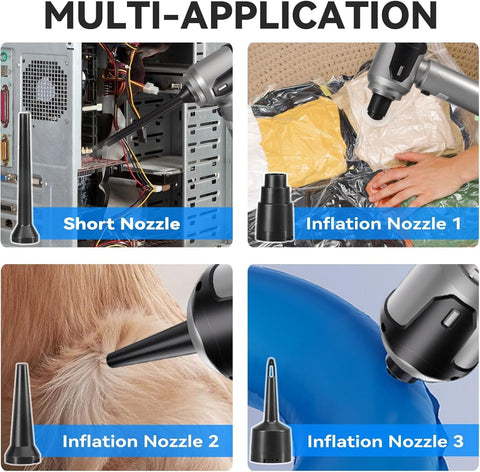 MULTI-APPLICATION

Short Nozzle

Inflation Nozzle 1

Inflation Nozzle 2

Inflation Nozzle 3