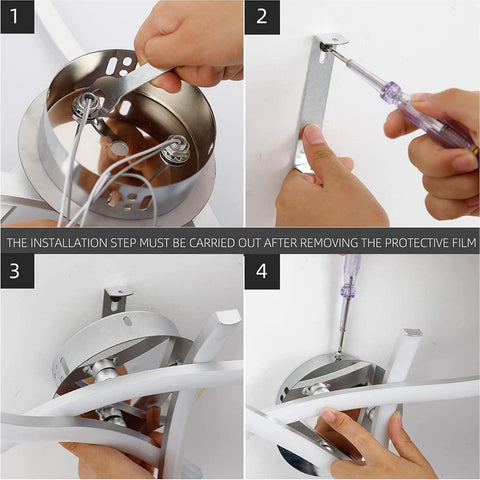 1

2

THE INSTALLATION STEP MUST BE CARRIED OUT AFTER REMOVING THE PROTECTIVE FILM

3

4