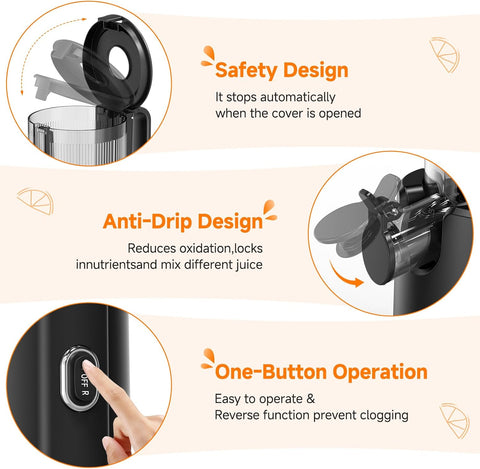 Safety Design
It stops automatically when the cover is opened

Anti-Drip Design
Reduces oxidation,locks innutrientsand mix different juice

OFF R

One-Button Operation
Easy to operate & Reverse function prevent clogging