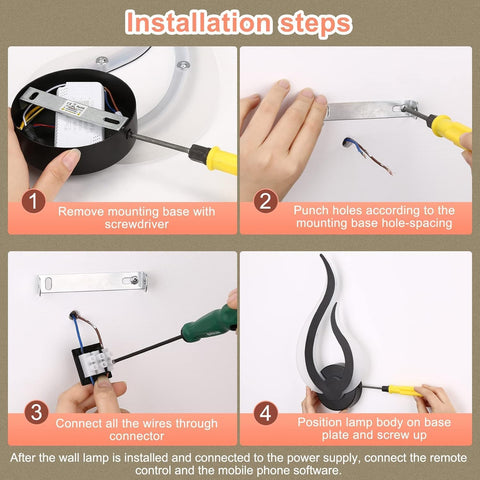 Installation steps

1
Remove mounting base with screwdriver

2
Punch holes according to the mounting base hole-spacing

3
Connect all the wires through connector

4
Position lamp body on base plate and screw up

After the wall lamp is installed and connected to the power supply, connect the remote control and the mobile phone software.