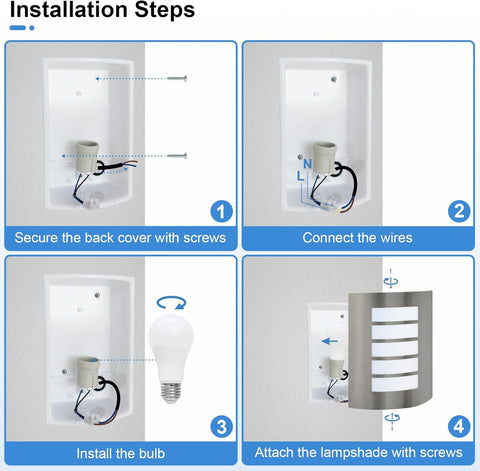 Installation Steps

1
Secure the back cover with screws

N
L
2
Connect the wires

3
Install the bulb

4
Attach the lampshade with screws