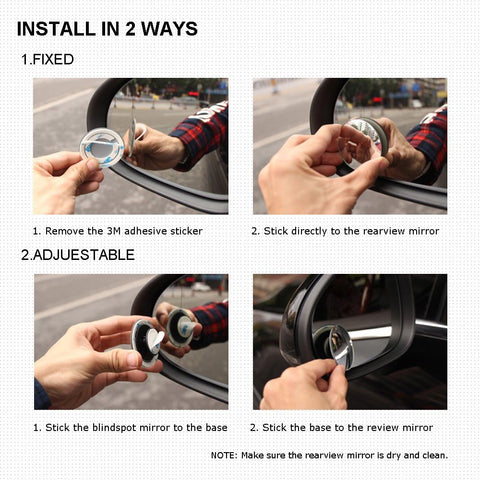 INSTALL IN 2 WAYS

1.FIXED

1. Remove the 3M adhesive sticker

2. Stick directly to the rearview mirror

2.ADJUESTABLE

1. Stick the blindspot mirror to the base

2. Stick the base to the review mirror

NOTE: Make sure the rearview mirror is dry and clean.