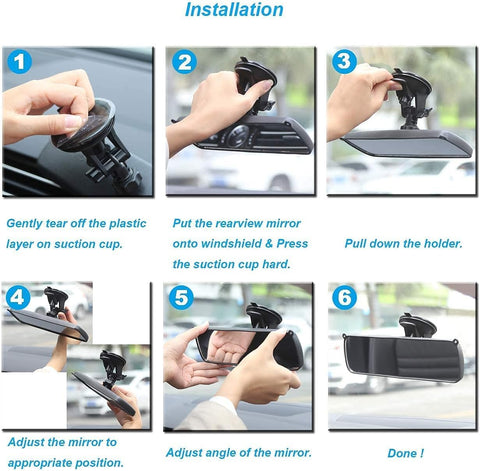 Installation

1

Gently tear off the plastic layer on suction cup.

2

Put the rearview mirror onto windshield & Press the suction cup hard.

3

Pull down the holder.

4

Adjust the mirror to appropriate position.

5

Adjust angle of the mirror.

6

Done !