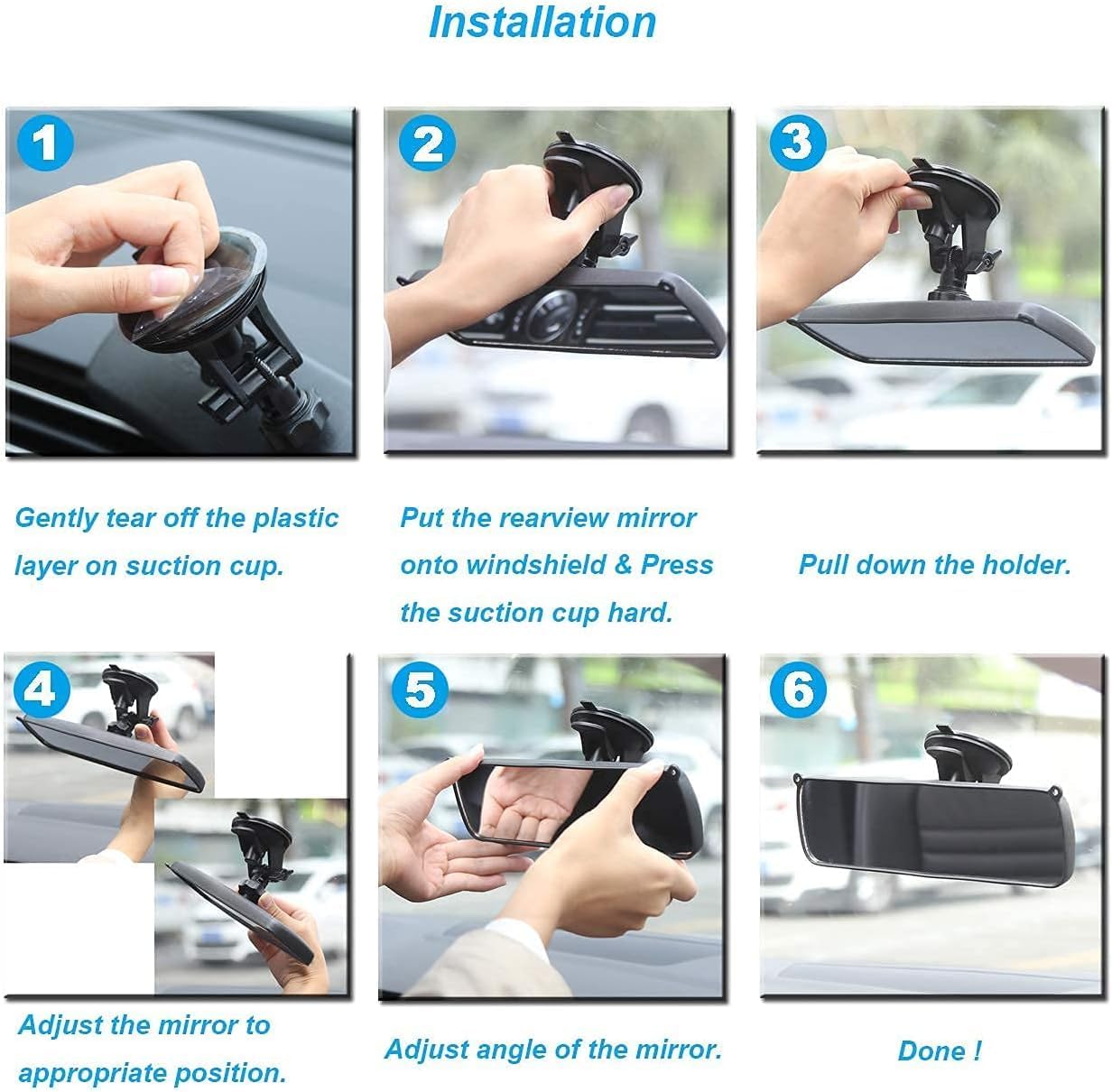 Installation

1

Gently tear off the plastic layer on suction cup.

2

Put the rearview mirror onto windshield & Press the suction cup hard.

3

Pull down the holder.

4

Adjust the mirror to appropriate position.

5

Adjust angle of the mirror.

6

Done !