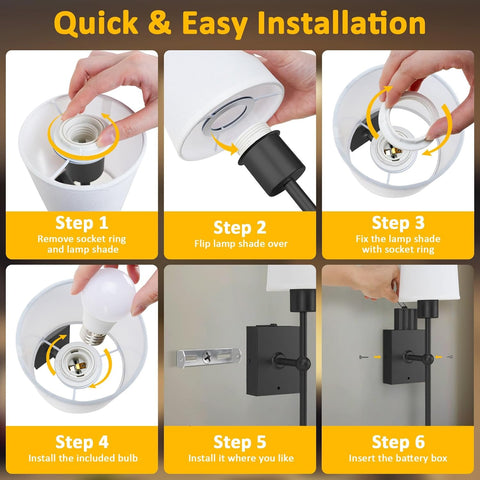 Quick & Easy Installation

Step 1
Remove socket ring and lamp shade

Step 2
Flip lamp shade over

Step 3
Fix the lamp shade with socket ring

Step 4
Install the included bulb

Step 5
Install it where you like

Step 6
Insert the battery box