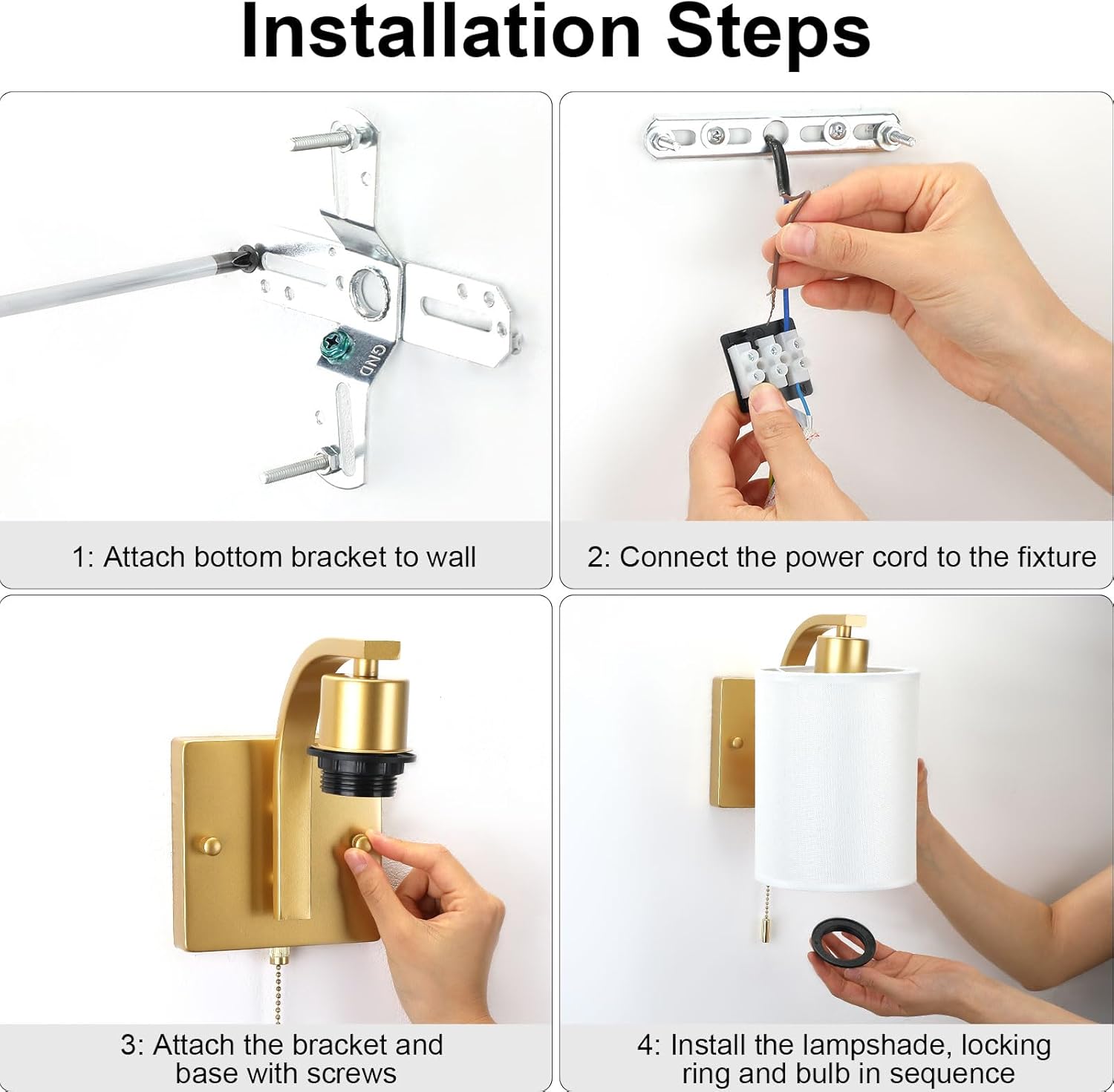 Installation Steps

GND

1: Attach bottom bracket to wall

2: Connect the power cord to the fixture

3: Attach the bracket and base with screws

4: Install the lampshade, locking ring and bulb in sequence