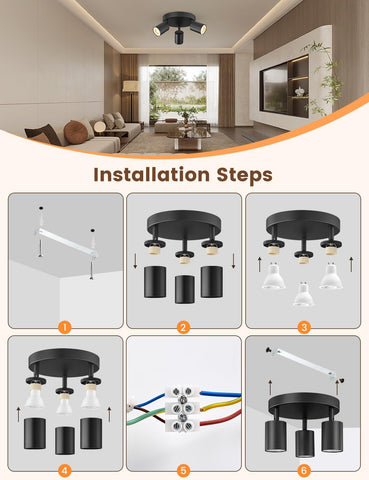 Installation Steps

1

2

3

4

5

6