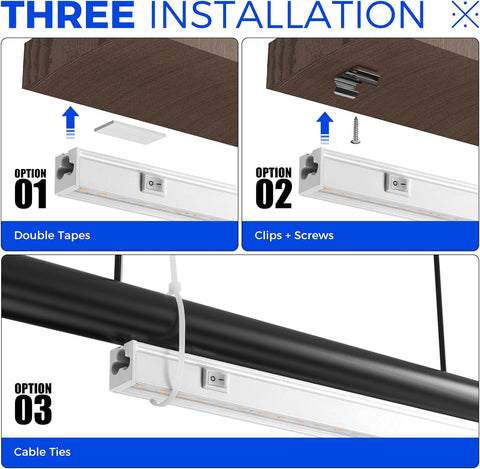 THREE INSTALLATION

OPTION
01

Double Tapes

OPTION
02

Clips + Screws

OPTION
03

Cable Ties