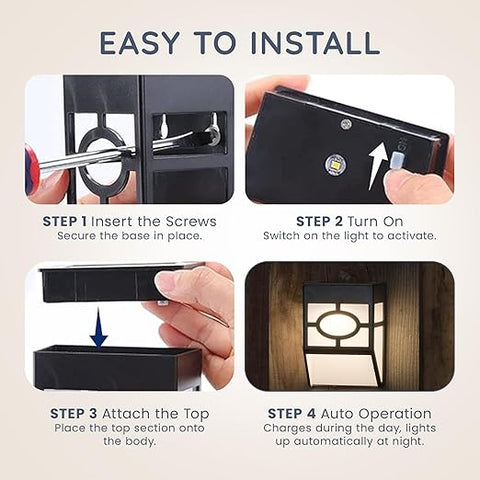 EASY TO INSTALL

STEP 1 Insert the Screws
Secure the base in place.

STEP 2 Turn On
Switch on the light to activate.

STEP 3 Attach the Top
Place the top section onto the body.

STEP 4 Auto Operation
Charges during the day, lights up automatically at night.