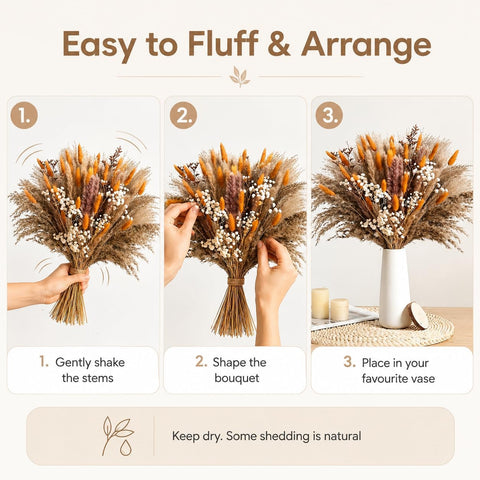 Easy to Fluff & Arrange

1.

2.

3.

1. Gently shake the stems

2. Shape the bouquet

3. Place in your favourite vase

Keep dry. Some shedding is natural