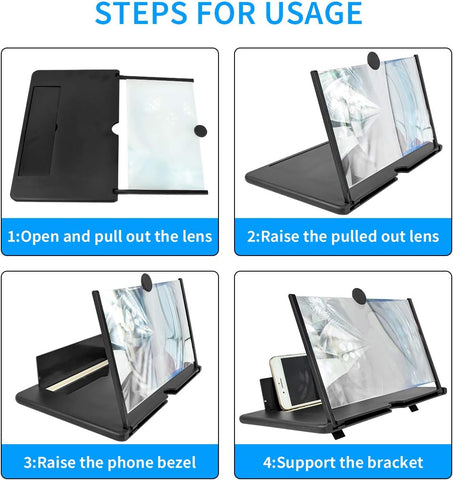 STEPS FOR USAGE

1:Open and pull out the lens

2:Raise the pulled out lens

3:Raise the phone bezel

4:Support the bracket