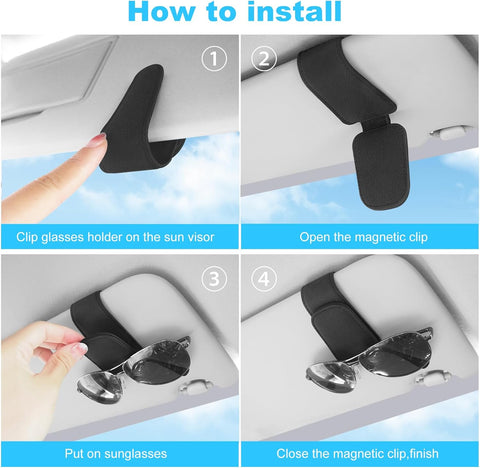 How to install

①

Clip glasses holder on the sun visor

②

Open the magnetic clip

③

Put on sunglasses

④

Close the magnetic clip,finish