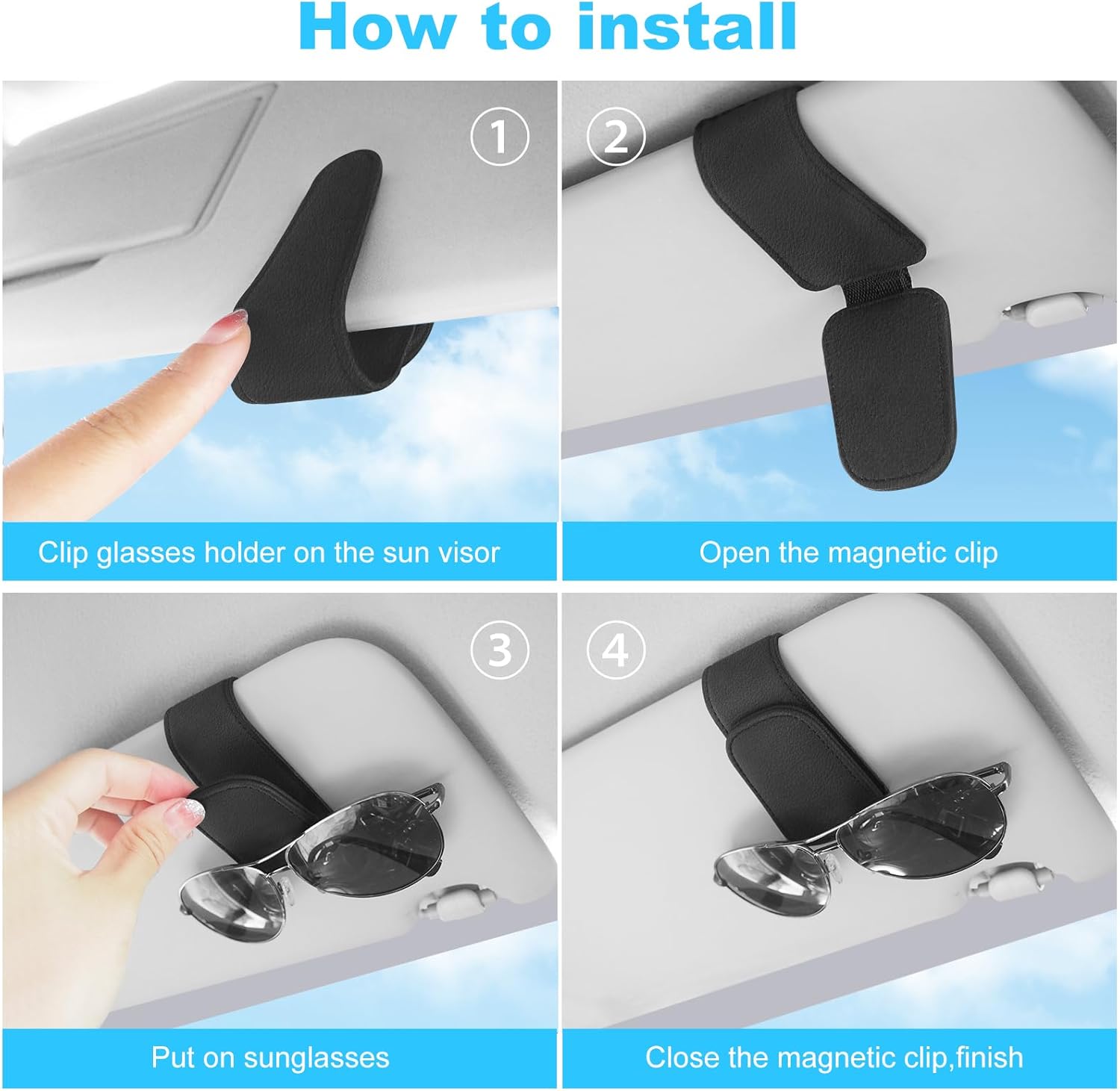 How to install

①

Clip glasses holder on the sun visor

②

Open the magnetic clip

③

Put on sunglasses

④

Close the magnetic clip,finish