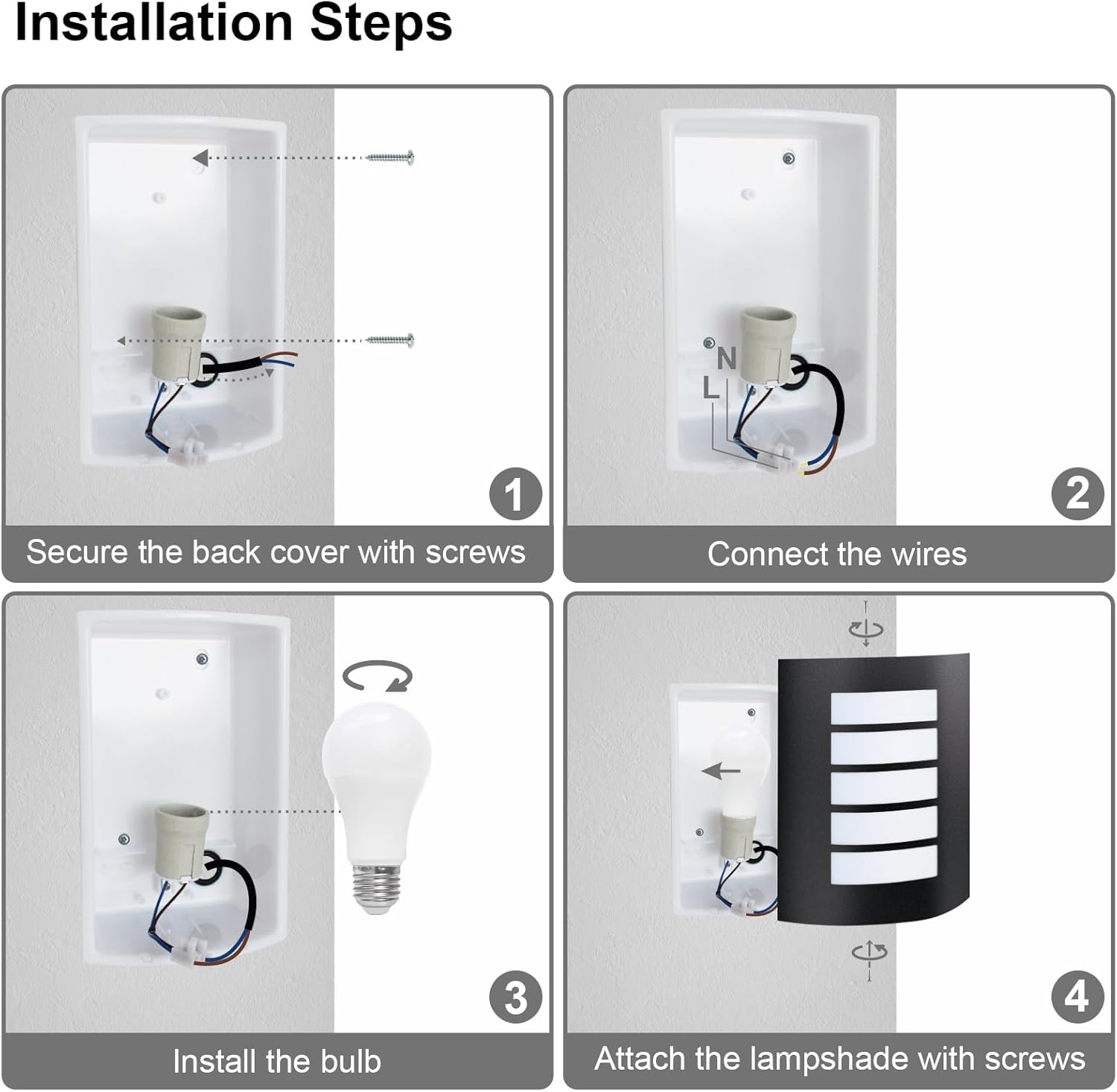 Installation Steps

1
Secure the back cover with screws

N
L
2
Connect the wires

3
Install the bulb

4
Attach the lampshade with screws