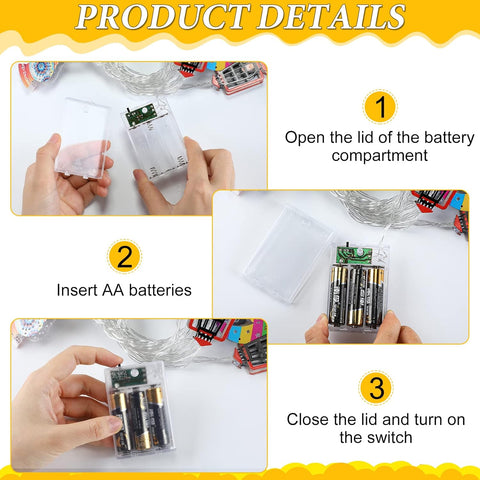 PRODUCT DETAILS

1

Open the lid of the battery compartment

2

Insert AA batteries

3

Close the lid and turn on the switch