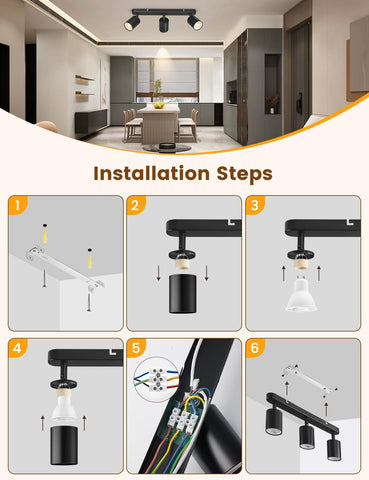 Installation Steps

1

2

3

4

5

6