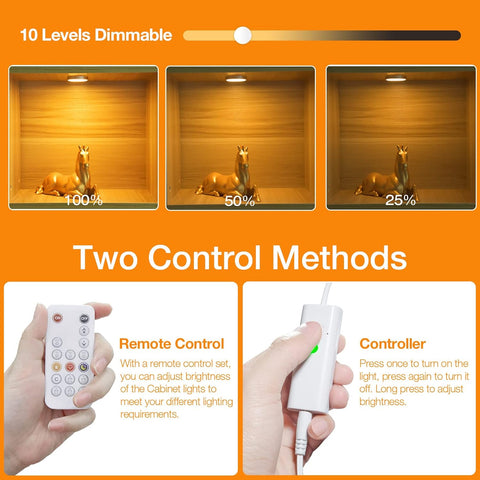 10 Levels Dimmable

100%

50%

25%

Two Control Methods

ON OFF

Remote Control

With a remote control set, you can adjust brightness of the Cabinet lights to meet your different lighting requirements.

Controller

Press once to turn on the light, press again to turn it off. Long press to adjust brightness.