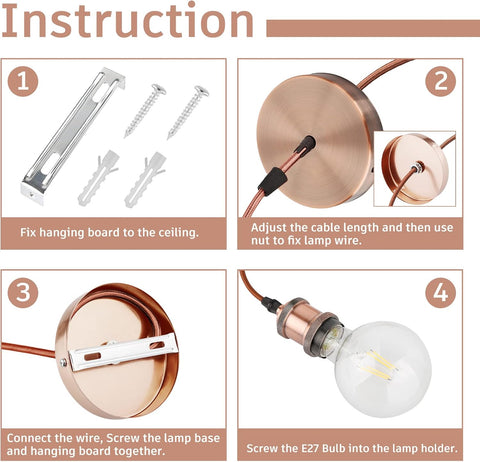 Instruction

1

Fix hanging board to the ceiling.

2

Adjust the cable length and then use nut to fix lamp wire.

3

Connect the wire, Screw the lamp base and hanging board together.

4

Screw the E27 Bulb into the lamp holder.