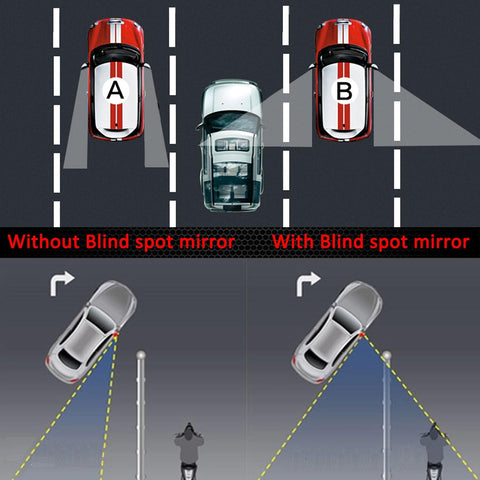 A

B

Without Blind spot mirror

With Blind spot mirror