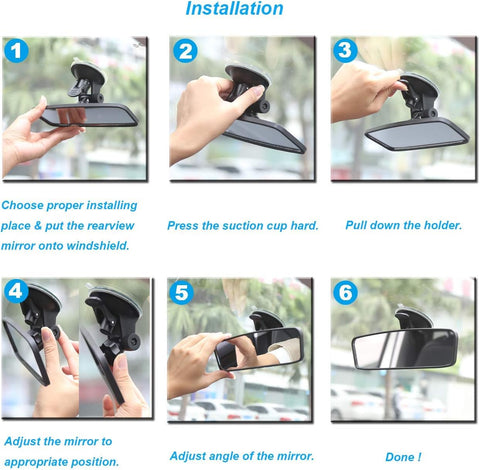 Installation

1

2

3

Choose proper installing place & put the rearview mirror onto windshield.

Press the suction cup hard.

Pull down the holder.

4

5

6

Adjust the mirror to appropriate position.

Adjust angle of the mirror.

Done !