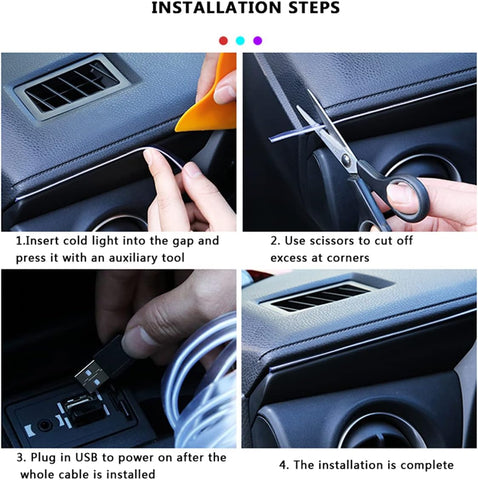 INSTALLATION STEPS

1.Insert cold light into the gap and press it with an auxiliary tool

2. Use scissors to cut off excess at corners

3. Plug in USB to power on after the whole cable is installed

4. The installation is complete