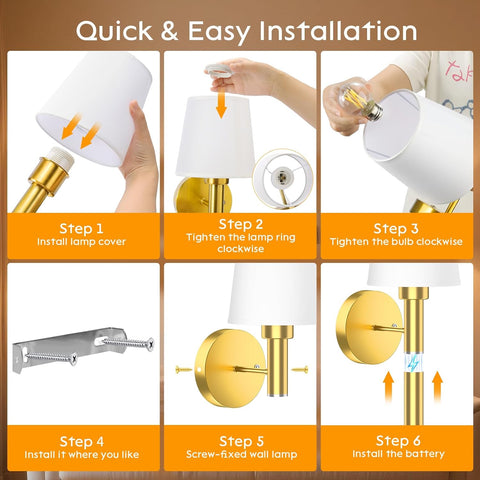 Quick & Easy Installation

Step 1
Install lamp cover

Step 2
Tighten the lamp ring clockwise

Step 3
Tighten the bulb clockwise

Step 4
Install it where you like

Step 5
Screw-fixed wall lamp

Step 6
Install the battery