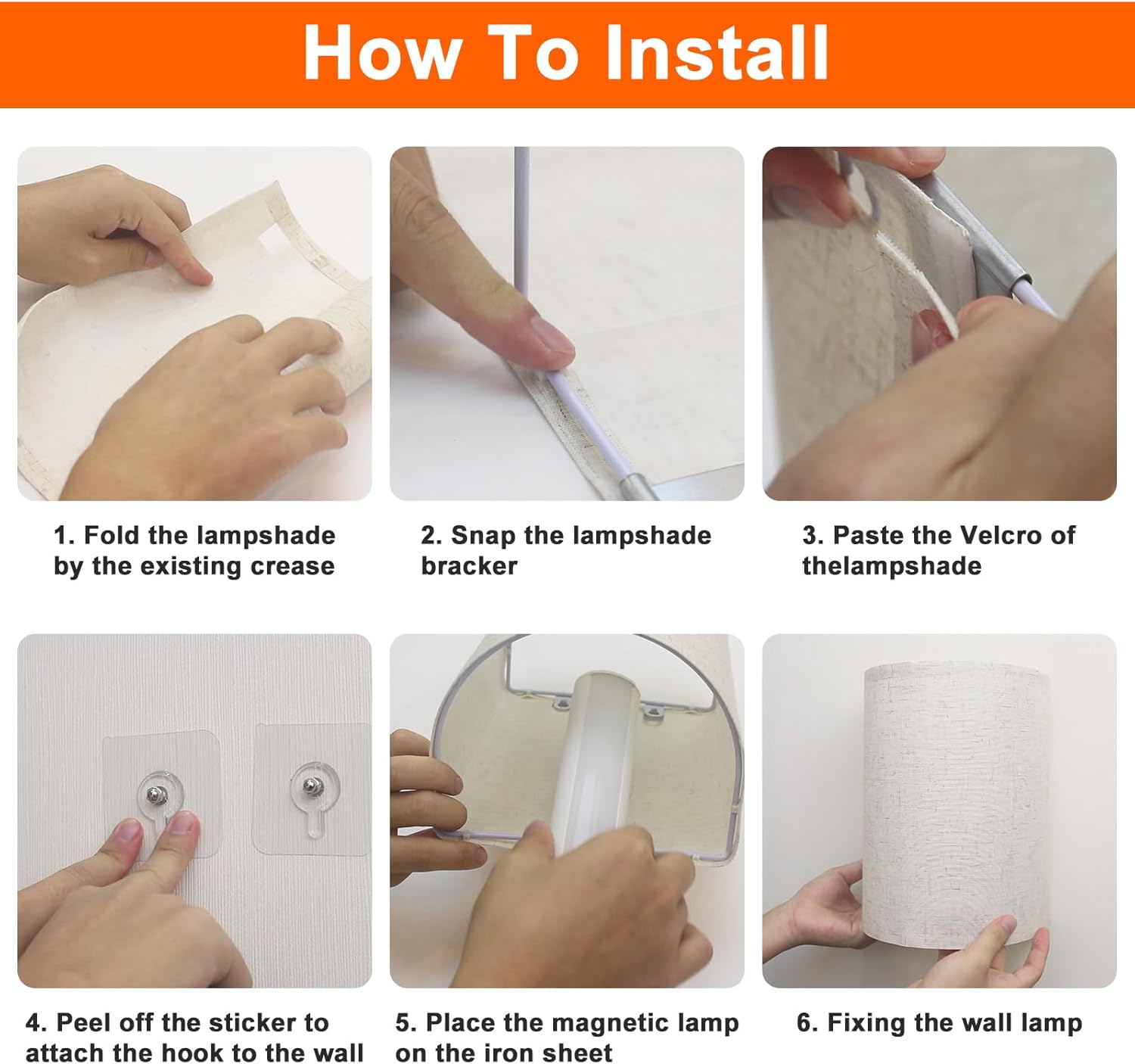 How To Install

1. Fold the lampshade by the existing crease

2. Snap the lampshade bracker

3. Paste the Velcro of thelampshade

4. Peel off the sticker to attach the hook to the wall

5. Place the magnetic lamp on the iron sheet

6. Fixing the wall lamp