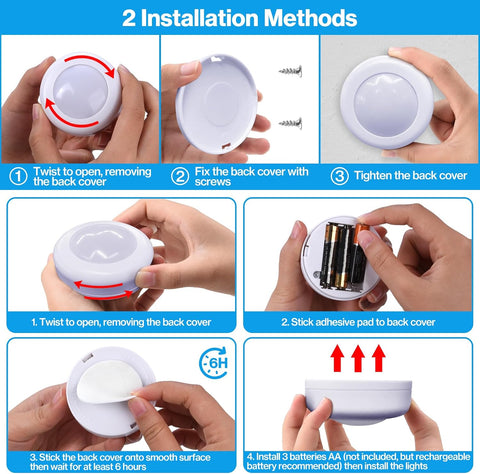 2 Installation Methods

① Twist to open, removing the back cover

② Fix the back cover with screws

③ Tighten the back cover

1. Twist to open, removing the back cover

2. Stick adhesive pad to back cover

6H

3. Stick the back cover onto smooth surface then wait for at least 6 hours

4. Install 3 batteries AA (not included, but rechargeable battery recommended) then install the lights