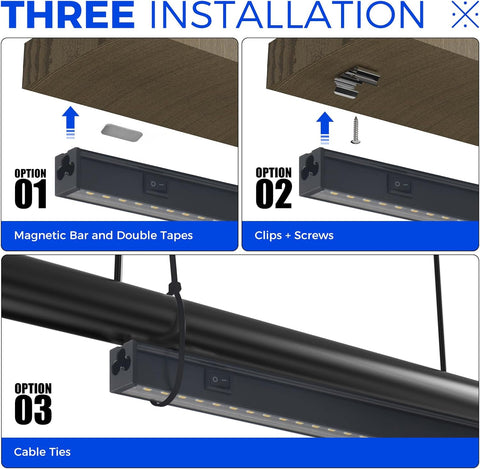 THREE INSTALLATION

OPTION 01

Magnetic Bar and Double Tapes

OPTION 02

Clips + Screws

OPTION 03

Cable Ties