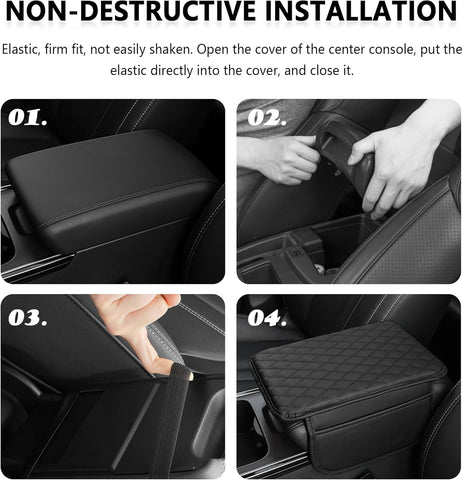 NON-DESTRUCTIVE INSTALLATION

Elastic, firm fit, not easily shaken. Open the cover of the center console, put the elastic directly into the cover, and close it.

01.

02.

03.

04.