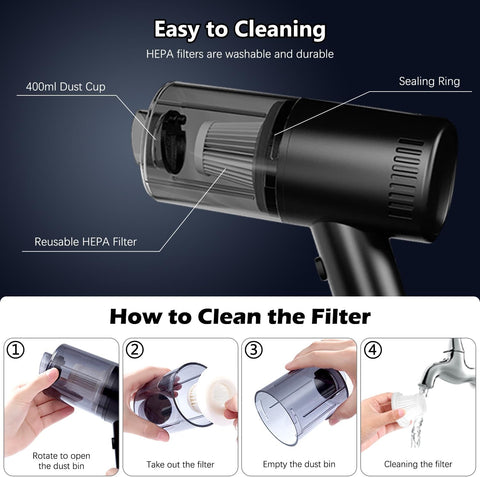 Easy to Cleaning

HEPA filters are washable and durable

400ml Dust Cup

Sealing Ring

Reusable HEPA Filter

How to Clean the Filter

①
Rotate to open the dust bin

②
Take out the filter

③
Empty the dust bin

④
Cleaning the filter