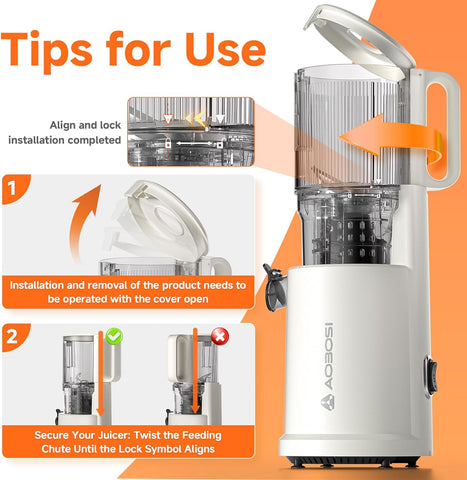 Tips for Use

Align and lock installation completed

1

Installation and removal of the product needs to be operated with the cover open

2

Secure Your Juicer: Twist the Feeding Chute Until the Lock Symbol Aligns

AOBOSI