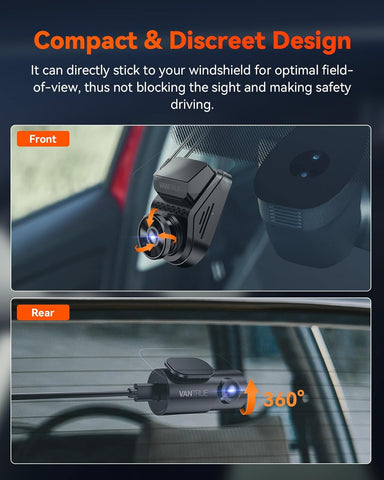 Compact & Discreet Design

It can directly stick to your windshield for optimal field-of-view, thus not blocking the sight and making safety driving.

Front

VANTRUE

Rear

VANTRUE

360°