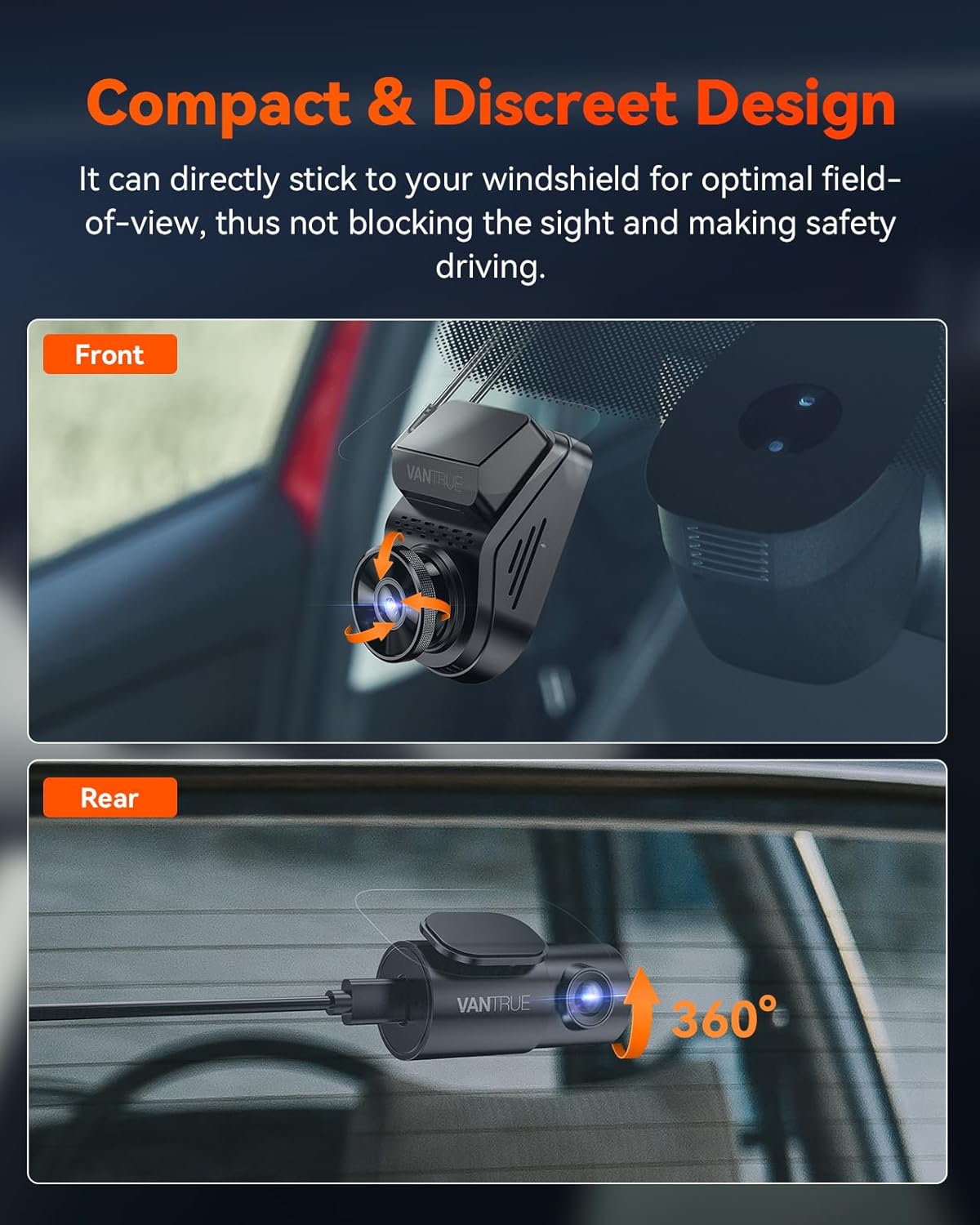 Compact & Discreet Design

It can directly stick to your windshield for optimal field-of-view, thus not blocking the sight and making safety driving.

Front

VANTRUE

Rear

VANTRUE

360°