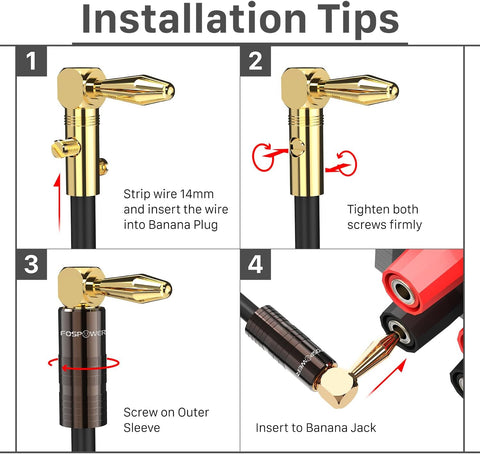 Installation Tips

1

Strip wire 14mm and insert the wire into Banana Plug

2

Tighten both screws firmly

3

FOSPOWER

Screw on Outer Sleeve

4

FOSPOWER

Insert to Banana Jack